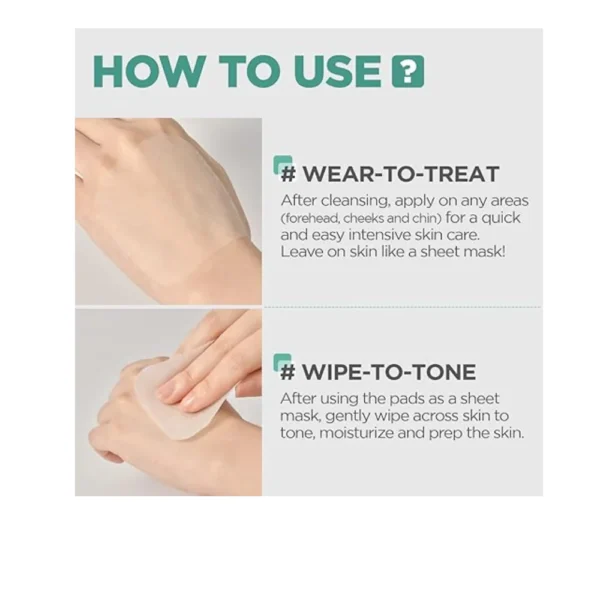 HOW TO USE ?

# WEAR-TO-TREAT
After cleansing, apply on any areas (forehead, cheeks and chin) for a quick and easy intensive skin care. Leave on skin like a sheet mask!

# WIPE-TO-TONE
After using the pads as a sheet mask, gently wipe across skin to tone, moisturize and prep the skin.