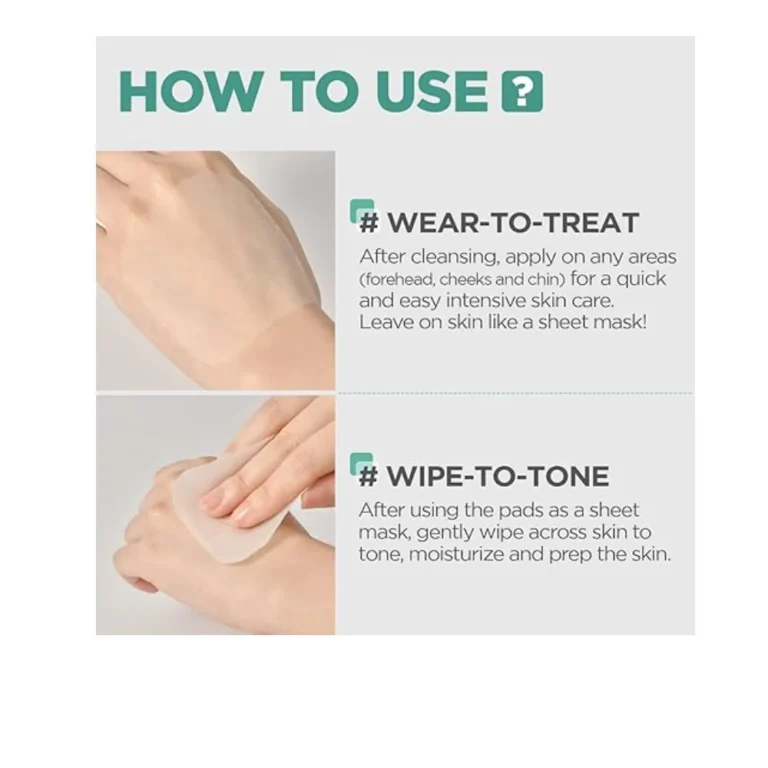 HOW TO USE ?

# WEAR-TO-TREAT
After cleansing, apply on any areas (forehead, cheeks and chin) for a quick and easy intensive skin care. Leave on skin like a sheet mask!

# WIPE-TO-TONE
After using the pads as a sheet mask, gently wipe across skin to tone, moisturize and prep the skin.